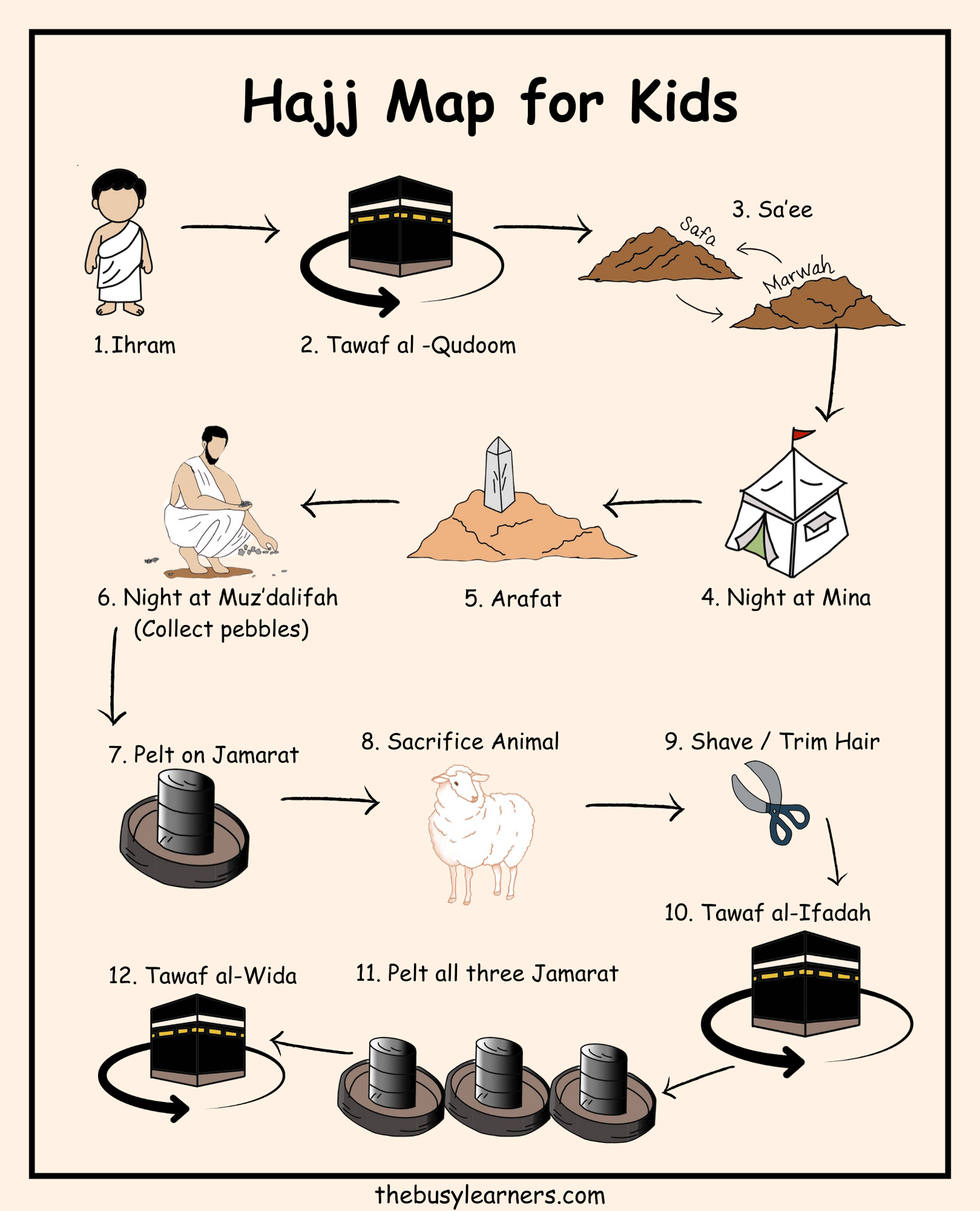 Hajj Map for Kids

1.Ihram

2. Tawaf al -Qudoom

3. Sa'ee

Safa

Marwah

4. Night at Mina

5. Arafat

6. Night at Muz'dalifah (Collect pebbles)

7. Pelt on Jamarat

8. Sacrifice Animal

9. Shave / Trim Hair

10. Tawaf al-Ifadah

11. Pelt all three Jamarat

12. Tawaf al-Wida

thebusylearners.com